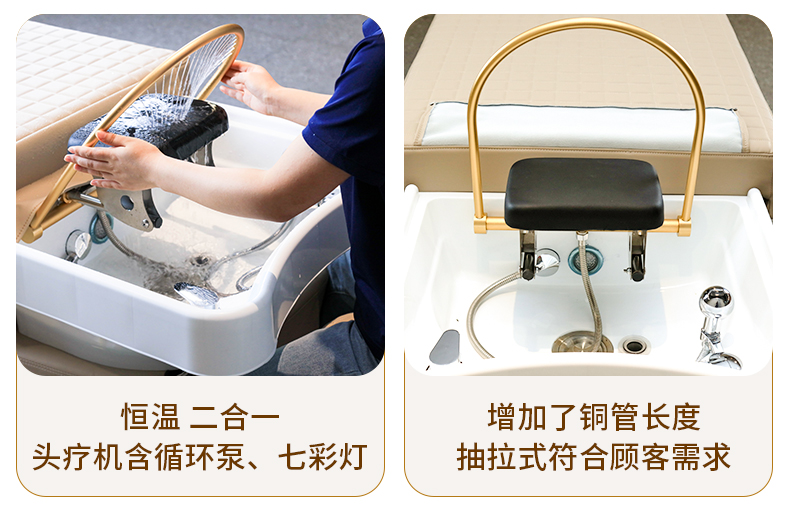 恒温 二合一
头疗机含循环泵、七彩灯

增加了铜管长度
抽拉式符合顾客需求