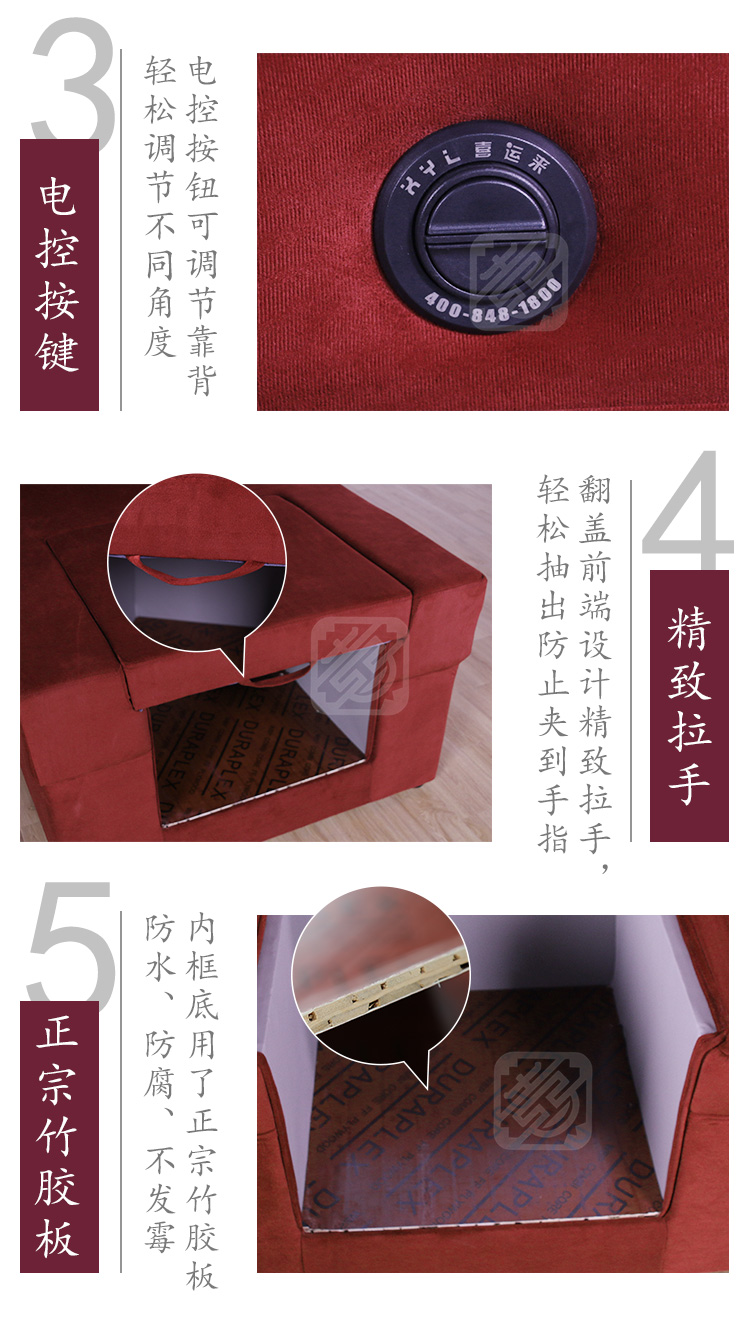 3
电控按键

电控按钮可调节靠背
轻松调节不同角度

XYL 喜运来
400-848-1800

4
精致拉手

翻盖前端设计精致拉手，
轻松抽出防止夹到手指

DURAPLEX DURAPLEX

5
正宗竹胶板

内框底用了正宗竹胶板
防水、防腐、不发霉

DURAPLEX DURAPLEX