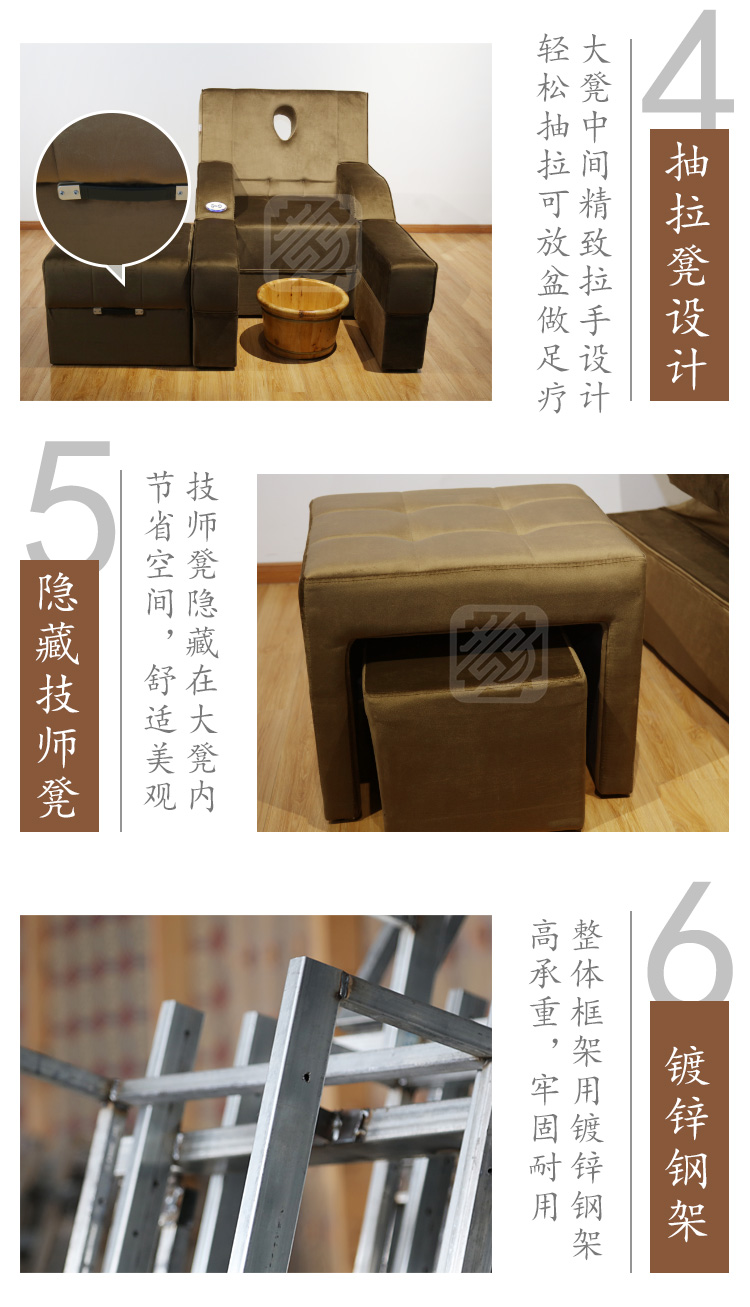 4

抽拉凳设计

大凳中间精致拉手设计

轻松抽拉可放盆做足疗

5

隐藏技师凳

技师凳隐藏在大凳内

节省空间，舒适美观

6

镀锌钢架

整体框架用镀锌钢架

高承重，牢固耐用