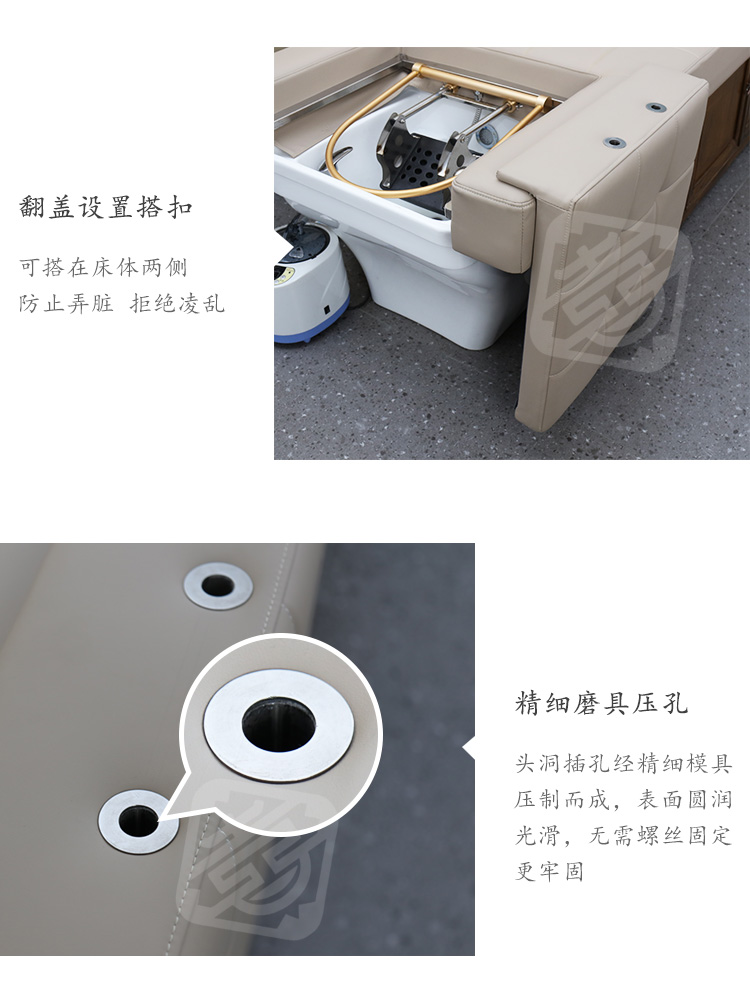 翻盖设置搭扣

可搭在床体两侧
防止弄脏 拒绝凌乱

精细磨具压孔

头洞插孔经精细模具压制而成，表面圆润光滑，无需螺丝固定更牢固