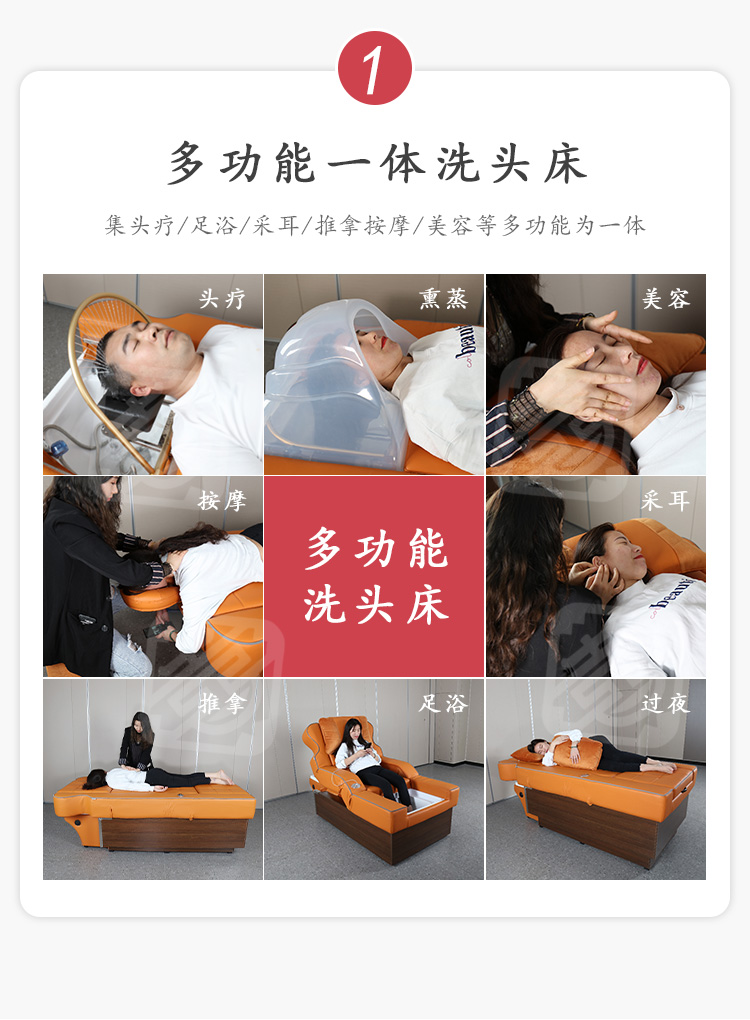 1

多功能一体洗头床

集头疗/足浴/采耳/推拿按摩/美容等多功能为一体

头疗

熏蒸

美容

按摩

多功能洗头床

采耳

推拿

足浴

过夜